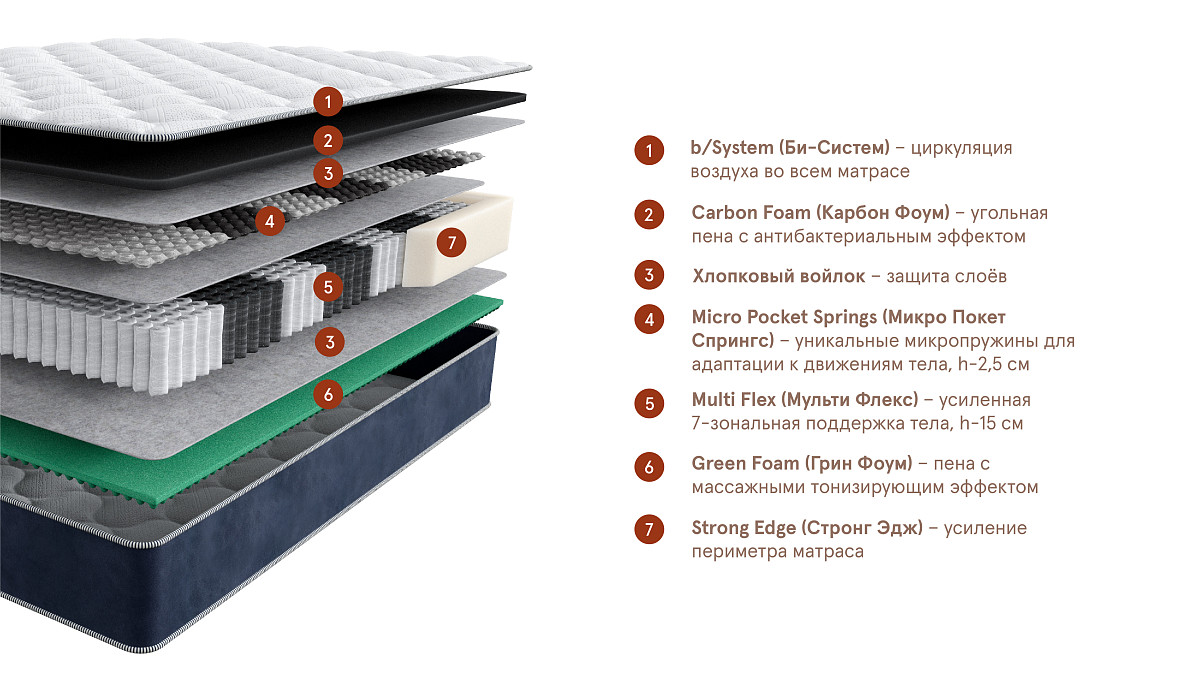 1
2
3
4
7
5
3
6

1 b/System (Би-Систем) – циркуляция воздуха во всем матрасе

2 Carbon Foam (Карбон Фоум) – угольная пена с антибактериальным эффектом

3 Хлопковый войлок – защита слоёв

4 Micro Pocket Springs (Микро Покет Спрингс) – уникальные микропружины для адаптации к движениям тела, h-2,5 см

5 Multi Flex (Мульти Флекс) – усиленная 7-зональная поддержка тела, h-15 см

6 Green Foam (Грин Фоум) – пена с массажными тонизирующим эффектом

7 Strong Edge (Стронг Эдж) – усиление периметра матраса