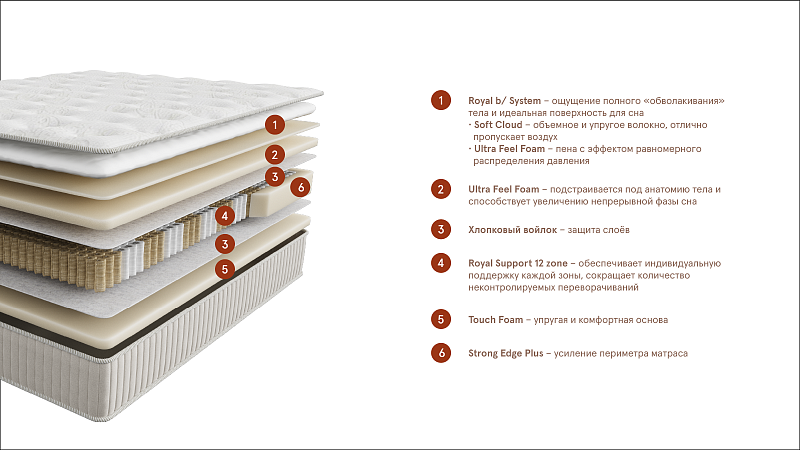 1
2
3
6
4
3
5

1 Royal b/ System – ощущение полного «обволакивания» тела и идеальная поверхность для сна
· Soft Cloud – объемное и упругое волокно, отлично пропускает воздух
· Ultra Feel Foam – пена с эффектом равномерного распределения давления

2 Ultra Feel Foam – подстраивается под анатомию тела и способствует увеличению непрерывной фазы сна

3 Хлопковый войлок – защита слоёв

4 Royal Support 12 zone – обеспечивает индивидуальную поддержку каждой зоны, сокращает количество неконтролируемых переворачиваний

5 Touch Foam – упругая и комфортная основа

6 Strong Edge Plus – усиление периметра матраса