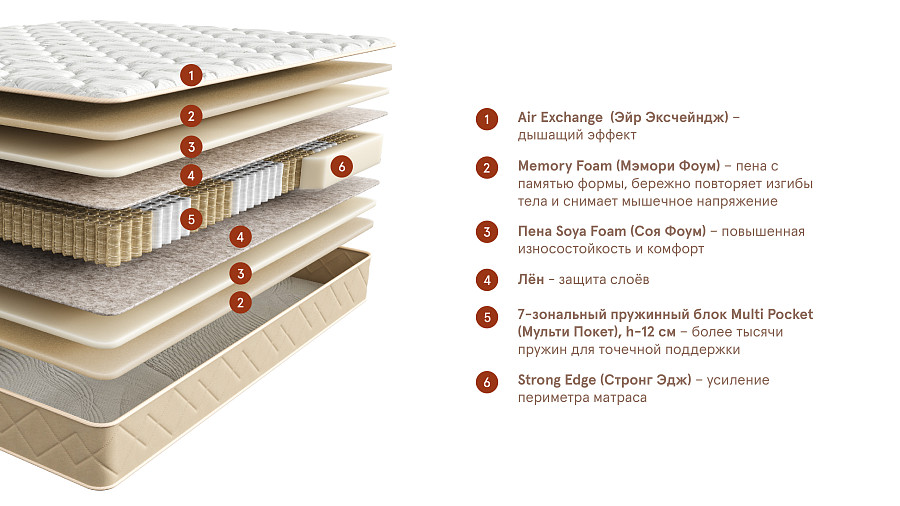 1
2
3
4
6
5
4
3
2

1 Air Exchange (Эйр Эксчейндж) – дышащий эффект

2 Memory Foam (Мэмори Фоум) – пена с памятью формы, бережно повторяет изгибы тела и снимает мышечное напряжение

3 Пена Soya Foam (Соя Фоум) – повышенная износостойкость и комфорт

4 Лён - защита слоёв

5 7-зональный пружинный блок Multi Pocket (Мульти Покет), h-12 см – более тысячи пружин для точечной поддержки

6 Strong Edge (Стронг Эдж) – усиление периметра матраса