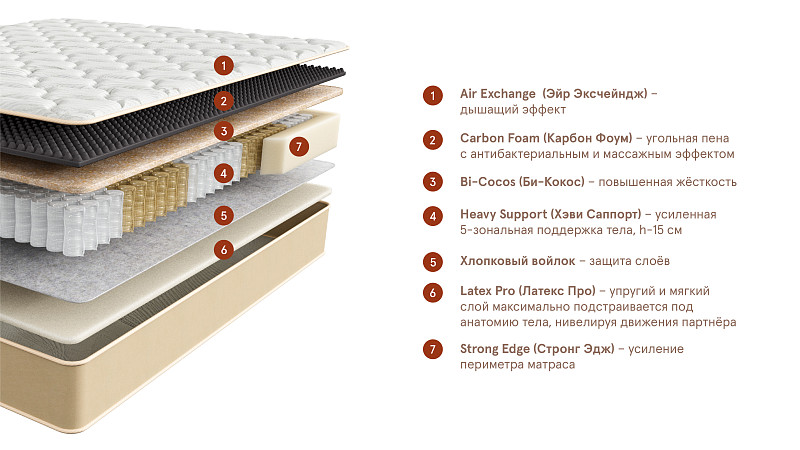 1
2
3
7
4
5
6

1 Air Exchange (Эйр Эксчейндж) – дышащий эффект

2 Carbon Foam (Карбон Фоум) – угольная пена с антибактериальным и массажным эффектом

3 Bi-Cocos (Би-Кокос) – повышенная жёсткость

4 Heavy Support (Хэви Саппорт) – усиленная 5-зональная поддержка тела, h-15 см

5 Хлопковый войлок – защита слоёв

6 Latex Pro (Латекс Про) – упругий и мягкий слой максимально подстраивается под анатомию тела, нивелируя движения партнёра

7 Strong Edge (Стронг Эдж) – усиление периметра матраса