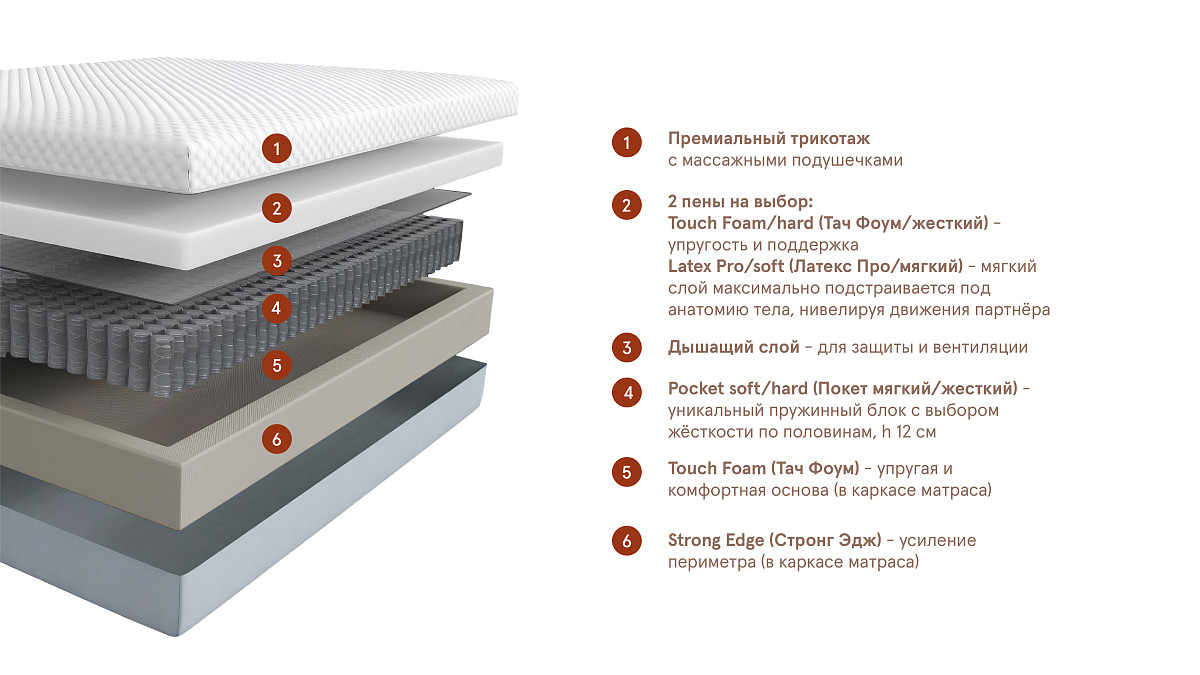 1
2
3
4
5
6

1 Премиальный трикотаж с массажными подушечками

2 2 пены на выбор:
Touch Foam/hard (Тач Фоум/жесткий) - упругость и поддержка
Latex Pro/soft (Латекс Про/мягкий) - мягкий слой максимально подстраивается под анатомию тела, нивелируя движения партнёра

3 Дышащий слой - для защиты и вентиляции

4 Pocket soft/hard (Покет мягкий/жесткий) - уникальный пружинный блок с выбором жёсткости по половинам, h 12 см

5 Touch Foam (Тач Фоум) - упругая и комфортная основа (в каркасе матраса)

6 Strong Edge (Стронг Эдж) - усиление периметра (в каркасе матраса)